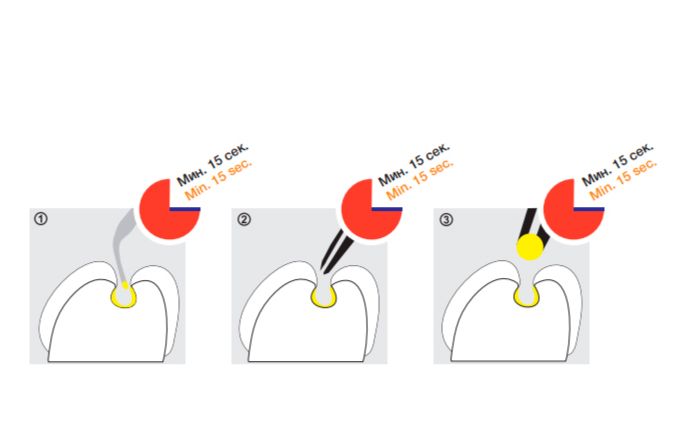 ①
Мин. 15 сек.
Min. 15 sec.

②
Мин. 15 сек.
Min. 15 sec.

③
Мин. 15 сек.
Min. 15 sec.